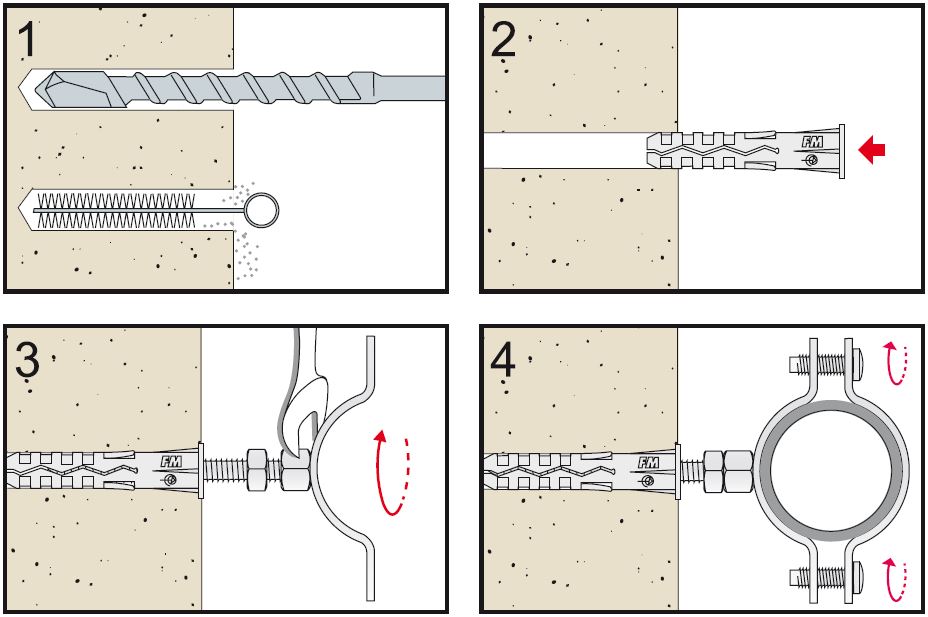 1

2

FM

3

FM

4

FM